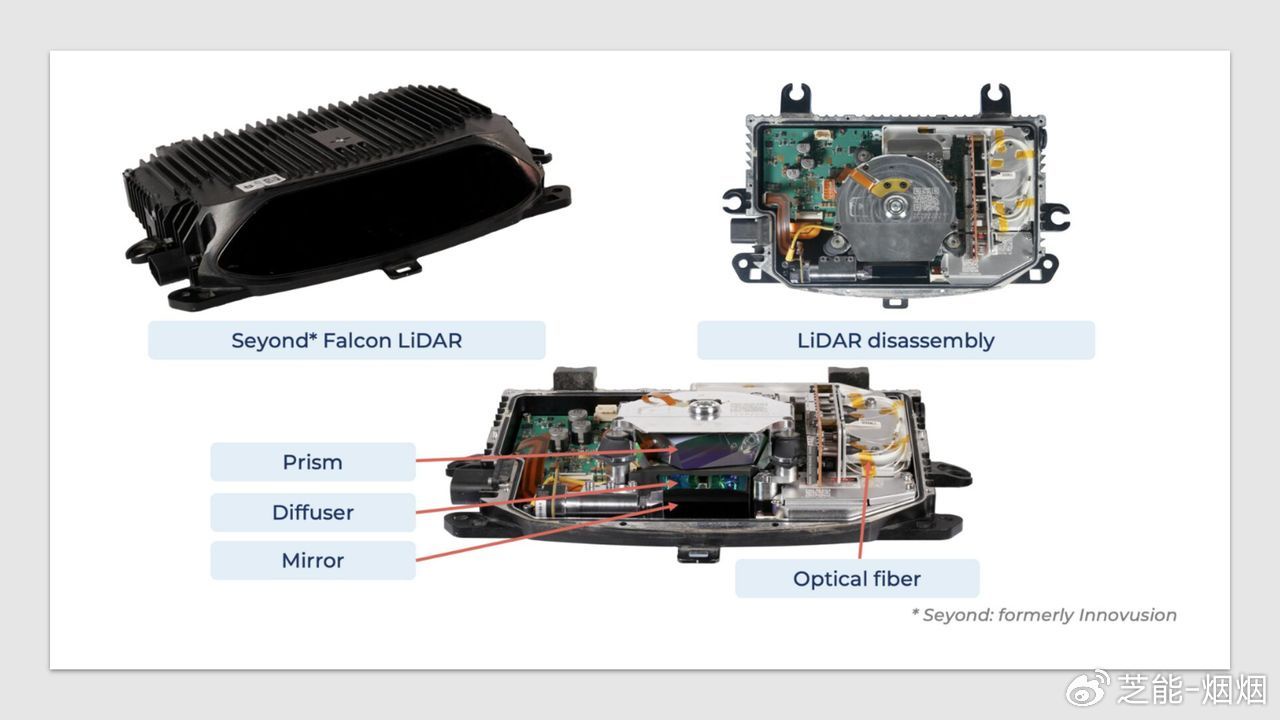 Seyond* Falcon LiDAR

LiDAR disassembly

Prism

Diffuser

Mirror

Optical fiber

* Seyond: formerly Innovusion

芝能-烟烟