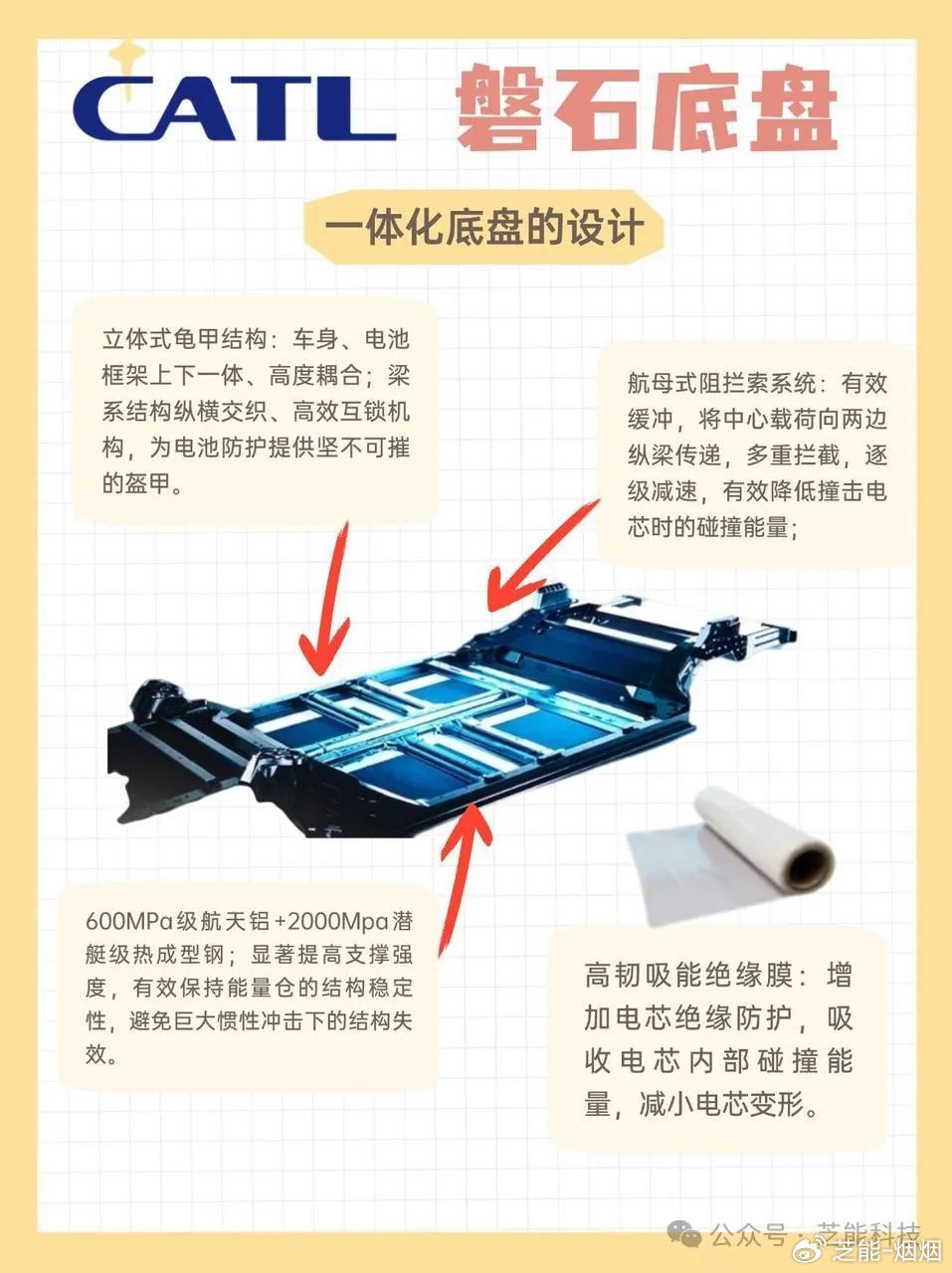 CATL 磐石底盘

一体化底盘的设计

立体式龟甲结构：车身、电池框架上下一体、高度耦合；梁系结构纵横交织、高效互锁机构，为电池防护提供坚不可摧的盔甲。

航母式阻拦索系统：有效缓冲，将中心载荷向两边纵梁传递，多重拦截，逐级减速，有效降低撞击电芯时的碰撞能量；

600MPa级航天铝+2000Mpa潜艇级热成型钢；显著提高支撑强度，有效保持能量仓的结构稳定性，避免巨大惯性冲击下的结构失效。

高韧吸能绝缘膜：增加电芯绝缘防护，吸收电芯内部碰撞能量，减小电芯变形。

公众号 · 芝能科技

@芝能-烟烟