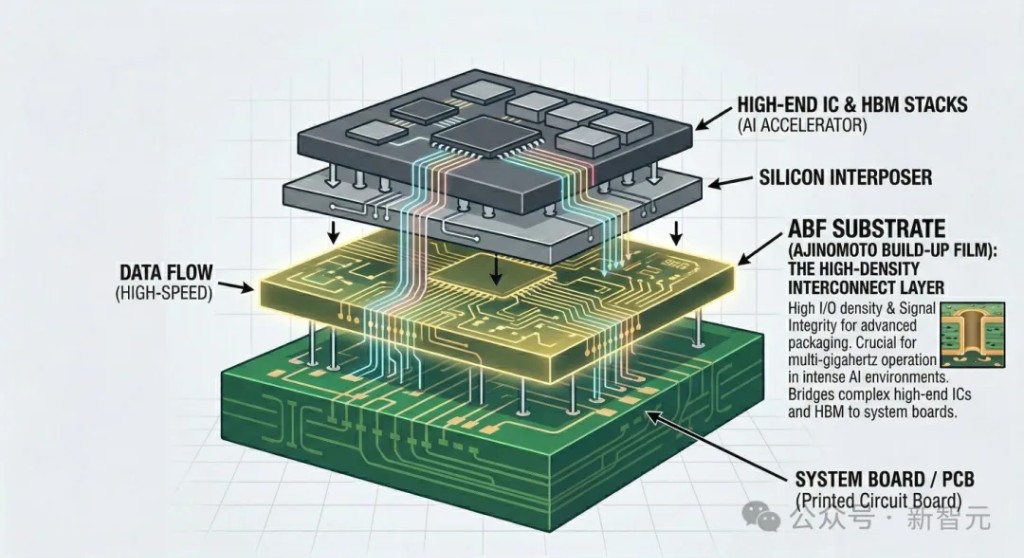 HIGH-END IC & HBM STACKS
(AI ACCELERATOR)

SILICON INTERPOSER

ABF SUBSTRATE
(AJINOMOTO BUILD-UP FILM):
THE HIGH-DENSITY INTERCONNECT LAYER

High I/O density & Signal Integrity for advanced packaging. Crucial for multi-gigahertz operation in intense AI environments. Bridges complex high-end ICs and HBM to system boards.

DATA FLOW
(HIGH-SPEED)

SYSTEM BOARD / PCB
(Printed Circuit Board)

公众号 · 新智元