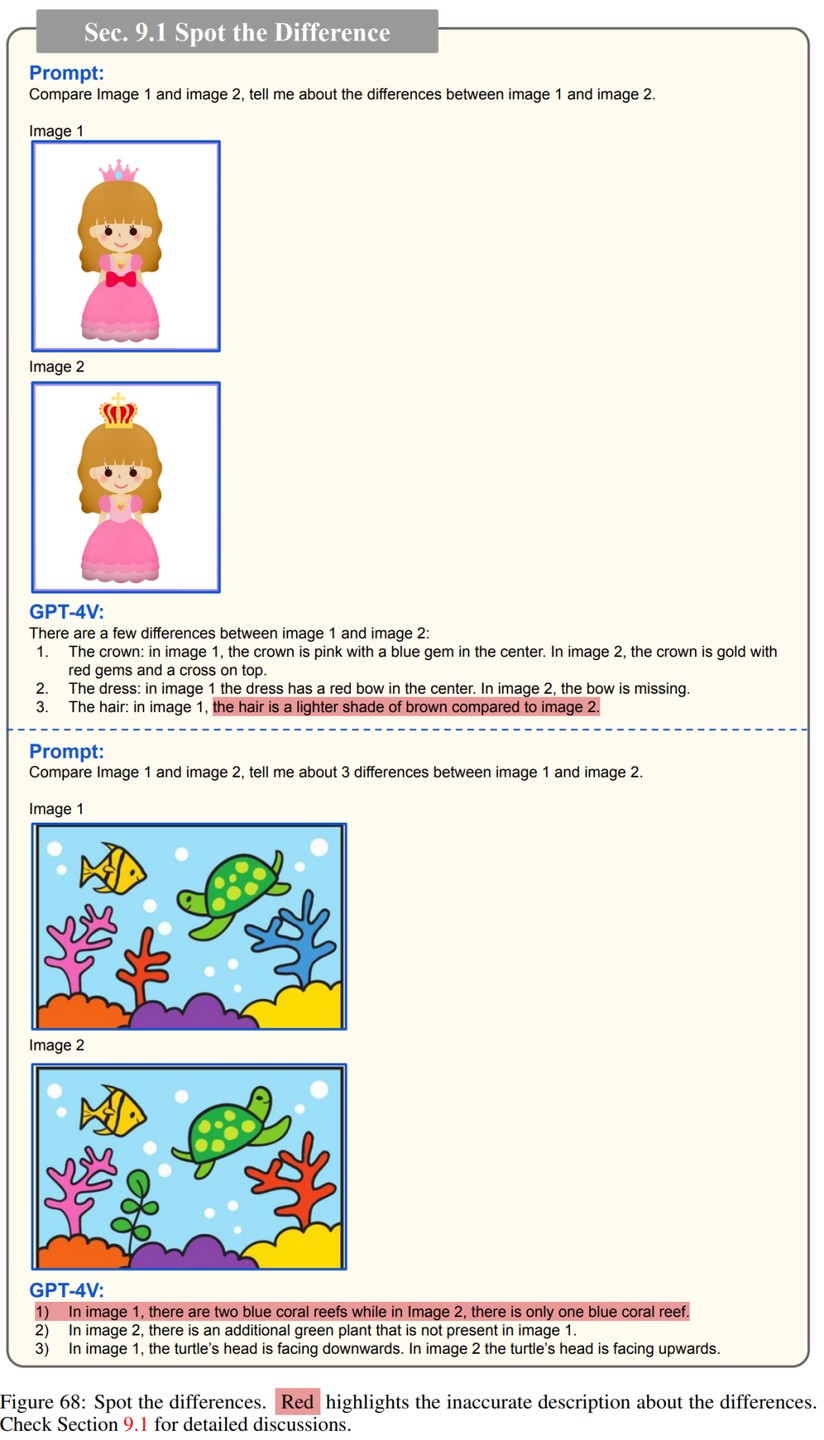 Sec. 9.1 Spot the Difference

Prompt:
Compare Image 1 and image 2, tell me about the differences between image 1 and image 2.

Image 1

Image 2

GPT-4V:
There are a few differences between image 1 and image 2:
1. The crown: in image 1, the crown is pink with a blue gem in the center. In image 2, the crown is gold with red gems and a cross on top.
2. The dress: in image 1 the dress has a red bow in the center. In image 2, the bow is missing.
3. The hair: in image 1, the hair is a lighter shade of brown compared to image 2.

Prompt:
Compare Image 1 and image 2, tell me about 3 differences between image 1 and image 2.

Image 1

Image 2

GPT-4V:
1) In image 1, there are two blue coral reefs while in Image 2, there is only one blue coral reef.
2) In image 2, there is an additional green plant that is not present in image 1.
3) In image 1, the turtle's head is facing downwards. In image 2 the turtle's head is facing upwards.

Figure 68: Spot the differences. Red highlights the inaccurate description about the differences. Check Section 9.1 for detailed discussions.